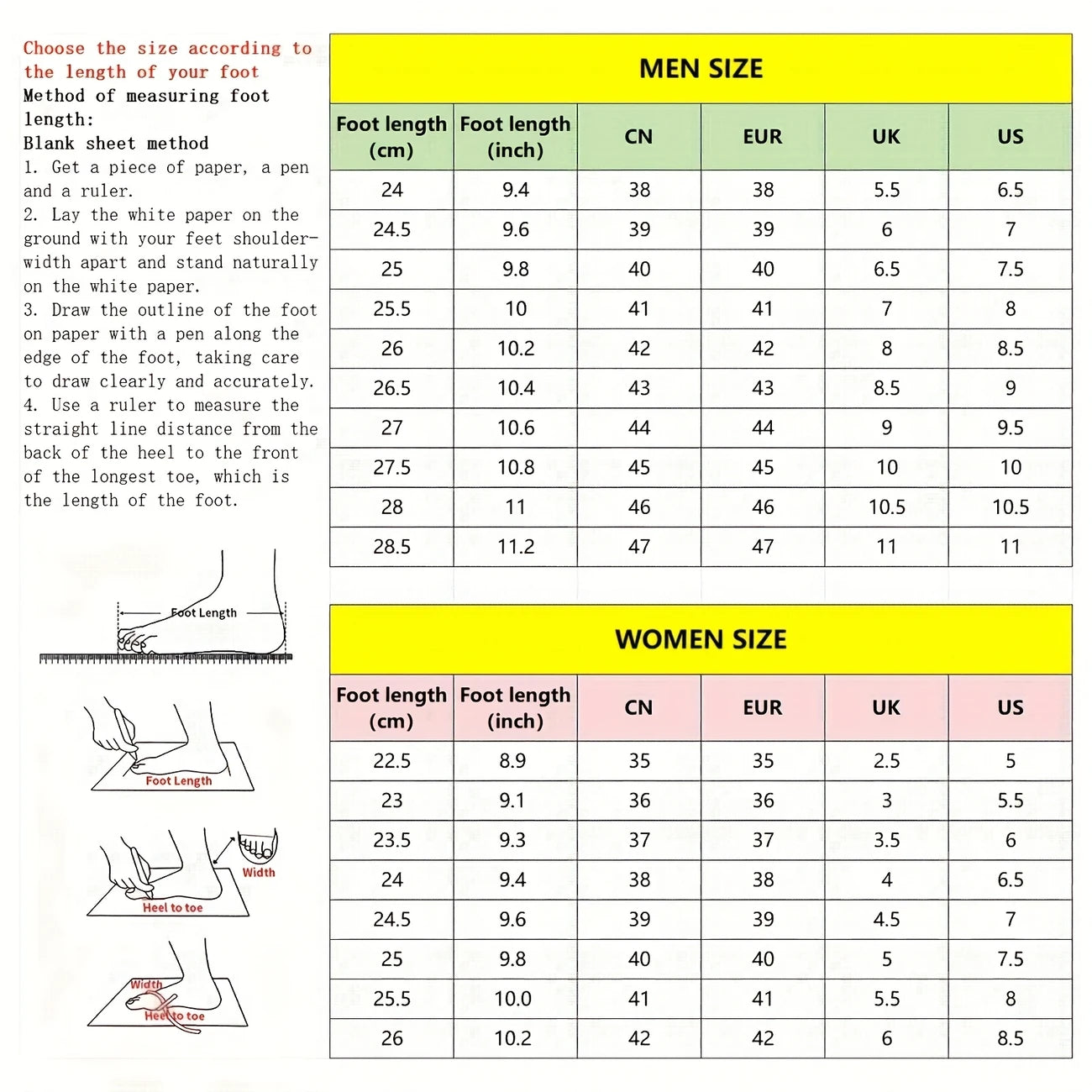 Choose the size according to the length of your foot

Method of measuring foot length:

Blank sheet method

1. Get a piece of paper, a pen and a ruler.

2. Lay the white paper on the ground with your feet shoulder-width apart and stand naturally on the white paper.

3. Draw the outline of the foot on paper with a pen along the edge of the foot, taking care to draw clearly and accurately.

4. Use a ruler to measure the straight line distance from the back of the heel to the front of the longest toe, which is the length of the foot.

Foot Length

Foot Length

Width

Heel to toe

Width

Heel to toe

MEN SIZE

| Foot length (cm) | Foot length (inch) | CN | EUR | UK | US |
|---|---|---|---|---|---|
| 24 | 9.4 | 38 | 38 | 5.5 | 6.5 |
| 24.5 | 9.6 | 39 | 39 | 6 | 7 |
| 25 | 9.8 | 40 | 40 | 6.5 | 7.5 |
| 25.5 | 10 | 41 | 41 | 7 | 8 |
| 26 | 10.2 | 42 | 42 | 8 | 8.5 |
| 26.5 | 10.4 | 43 | 43 | 8.5 | 9 |
| 27 | 10.6 | 44 | 44 | 9 | 9.5 |
| 27.5 | 10.8 | 45 | 45 | 10 | 10 |
| 28 | 11 | 46 | 46 | 10.5 | 10.5 |
| 28.5 | 11.2 | 47 | 47 | 11 | 11 |

WOMEN SIZE

| Foot length (cm) | Foot length (inch) | CN | EUR | UK | US |
|---|---|---|---|---|---|
| 22.5 | 8.9 | 35 | 35 | 2.5 | 5 |
| 23 | 9.1 | 36 | 36 | 3 | 5.5 |
| 23.5 | 9.3 | 37 | 37 | 3.5 | 6 |
| 24 | 9.4 | 38 | 38 | 4 | 6.5 |
| 24.5 | 9.6 | 39 | 39 | 4.5 | 7 |
| 25 | 9.8 | 40 | 40 | 5 | 7.5 |
| 25.5 | 10.0 | 41 | 41 | 5.5 | 8 |
| 26 | 10.2 | 42 | 42 | 6 | 8.5 |