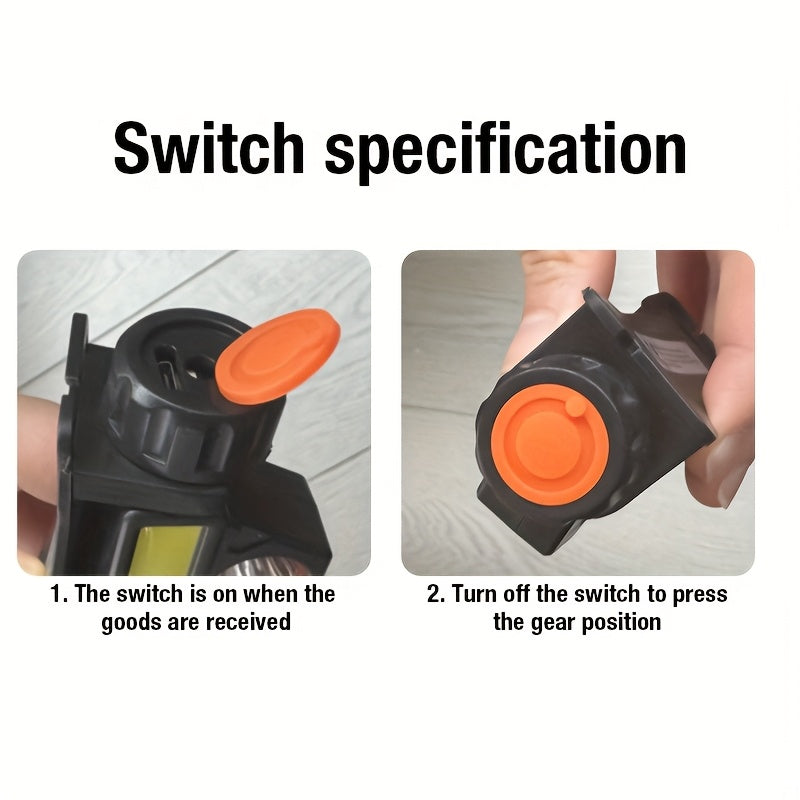 Switch specification

1. The switch is on when the goods are received

2. Turn off the switch to press the gear position