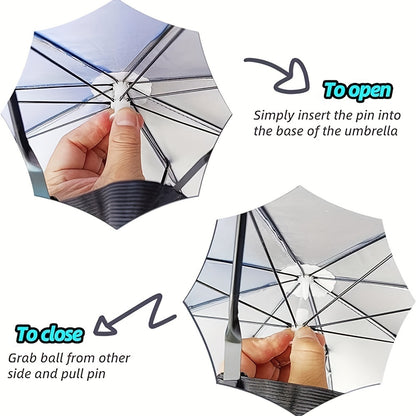 To open

Simply insert the pin into the base of the umbrella

To close

Grab ball from other side and pull pin