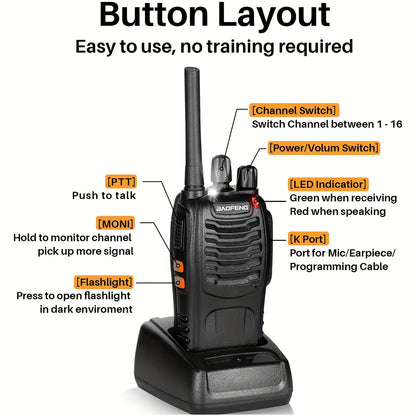 Button Layout

Easy to use, no training required

[Channel Switch]
Switch Channel between 1 - 16

[Power/Volum Switch]

[PTT]
Push to talk

[LED Indicatior]
Green when receiving
Red when speaking

BAOFENG

[MONI]
Hold to monitor channel
pick up more signal

[K Port]
Port for Mic/Earpiece/
Programming Cable

[Flashlight]
Press to open flashlight
in dark enviroment